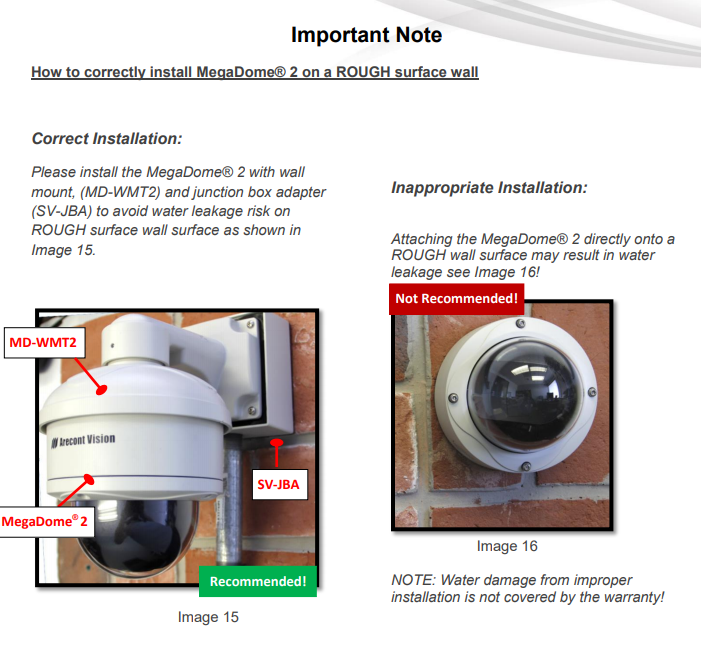 Important Note

How to correctly install MegaDome® 2 on a ROUGH surface wall

Correct Installation:

Please install the MegaDome® 2 with wall mount, (MD-WMT2) and junction box adapter (SV-JBA) to avoid water leakage risk on ROUGH surface wall surface as shown in Image 15.

MD-WMT2

Arecont Vision

SV-JBA

MegaDome® 2

Recommended!

Image 15

Inappropriate Installation:

Attaching the MegaDome® 2 directly onto a ROUGH wall surface may result in water leakage see Image 16!

Not Recommended!

Image 16

NOTE: Water damage from improper installation is not covered by the warranty!